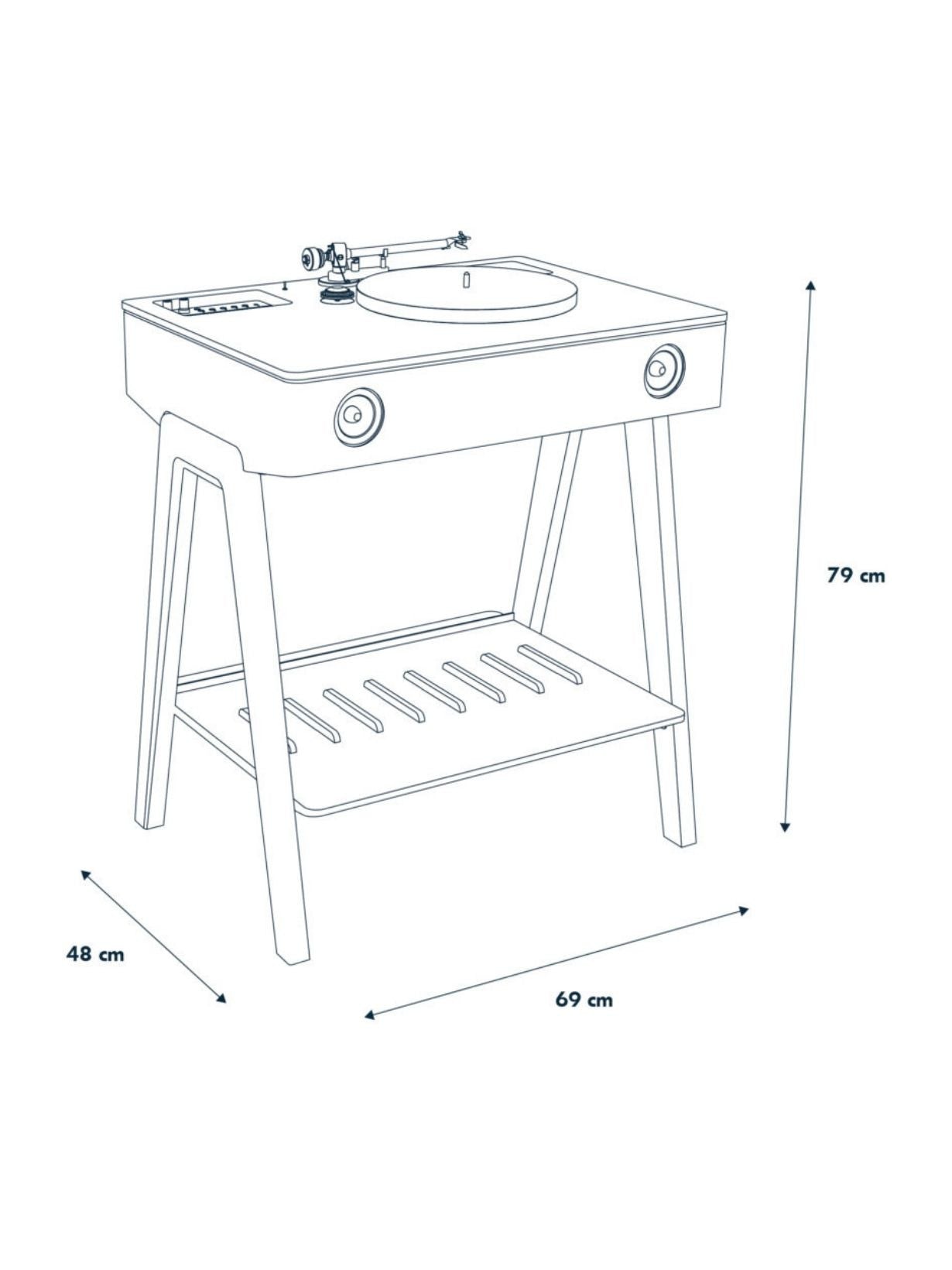 79 cm

48 cm

69 cm